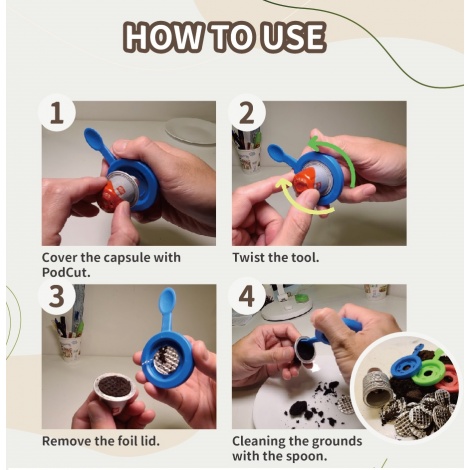 HOW TO USE

1

Cover the capsule with PodCut.

2

Twist the tool.

3

Remove the foil lid.

4

Cleaning the grounds with the spoon.