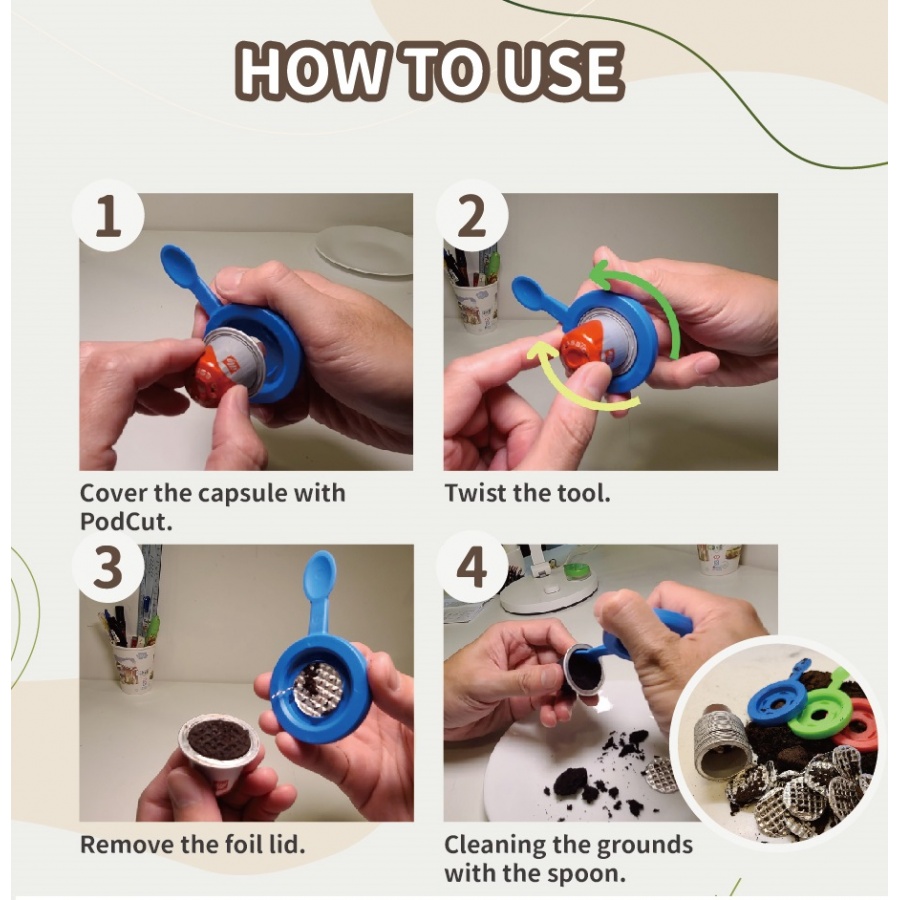 HOW TO USE

1

Cover the capsule with PodCut.

2

Twist the tool.

3

Remove the foil lid.

4

Cleaning the grounds with the spoon.