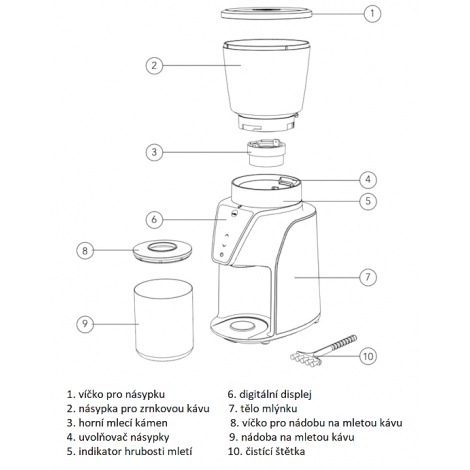 1
2
3
4
5
6
8
7
9
10

1. víčko pro násypku
2. násypka pro zrnkovou kávu
3. horní mlecí kámen
4. uvolňovač násypky
5. indikator hrubosti mletí

6. digitální displej
7. tělo mlýnku
8. víčko pro nádobu na mletou kávu
9. nádoba na mletou kávu
10. čistící štětka